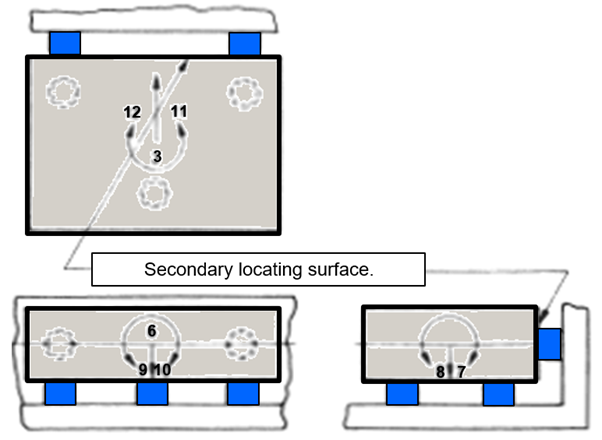 12
11
3

Secondary locating surface.

6
9
10

8
7