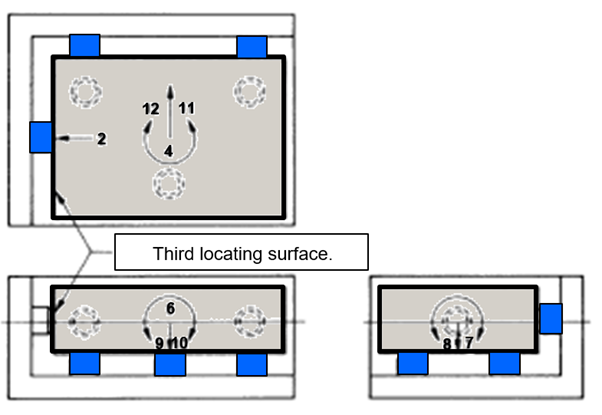 12
11
2
4
Third locating surface.
6
9
10
8
7